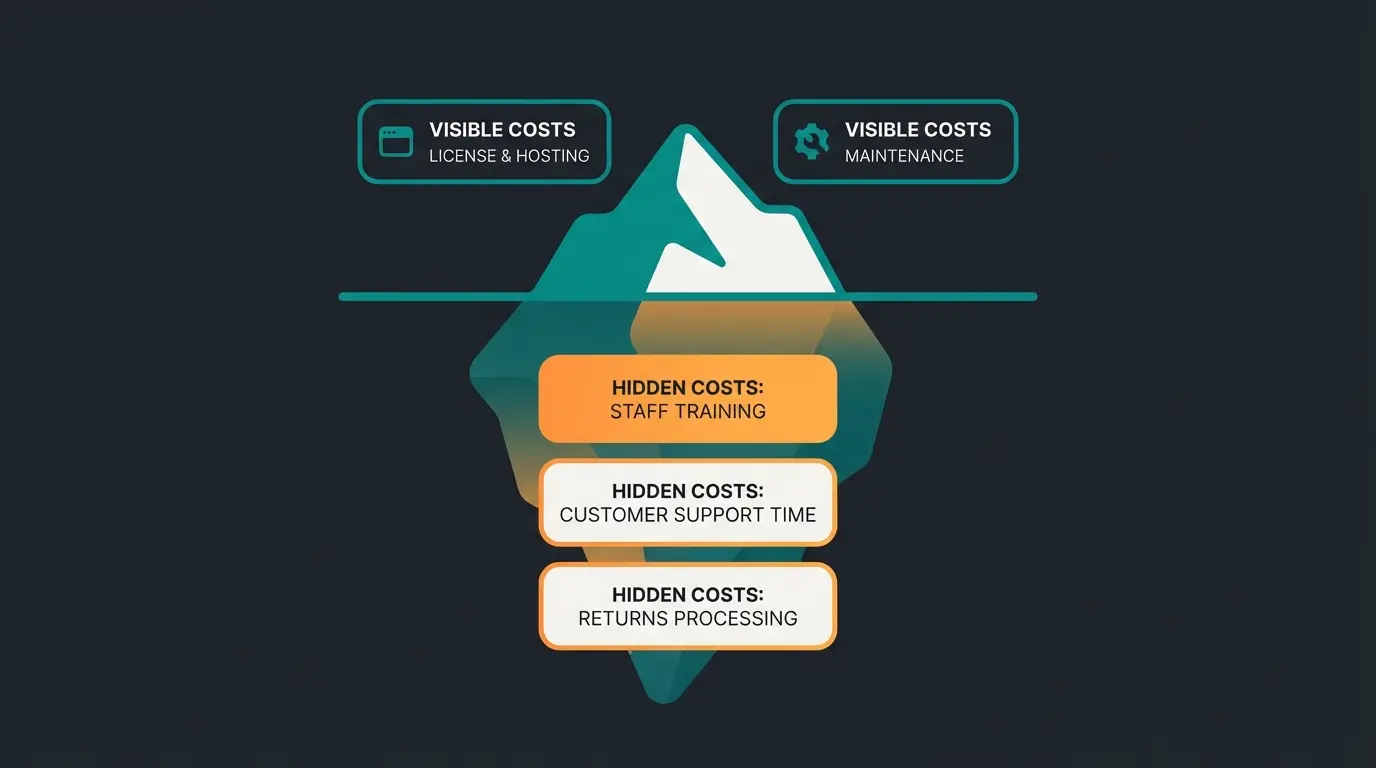 VISIBLE COSTS
LICENSE & HOSTING

VISIBLE COSTS
MAINTENANCE

HIDDEN COSTS:
STAFF TRAINING

HIDDEN COSTS:
CUSTOMER SUPPORT TIME

HIDDEN COSTS:
RETURNS PROCESSING