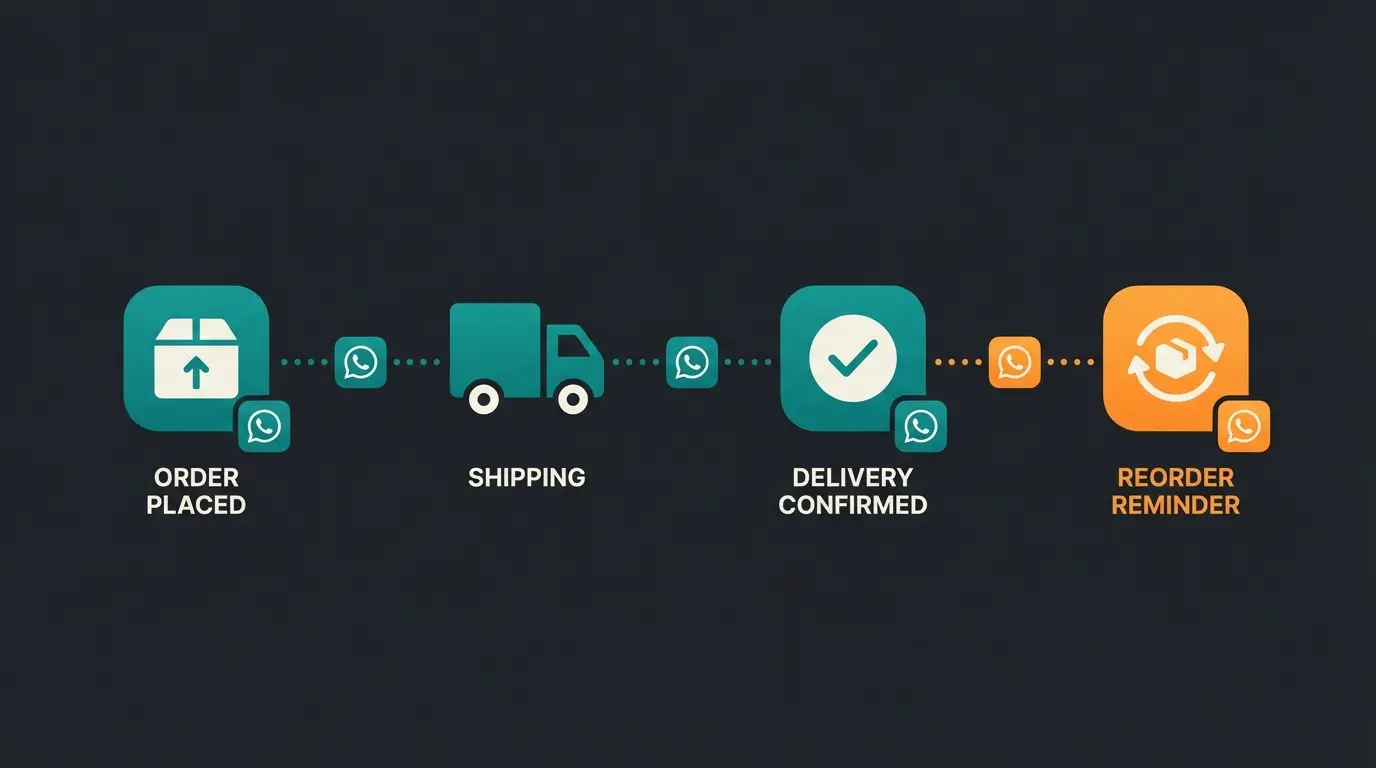 ORDER PLACED

SHIPPING

DELIVERY CONFIRMED

REORDER REMINDER